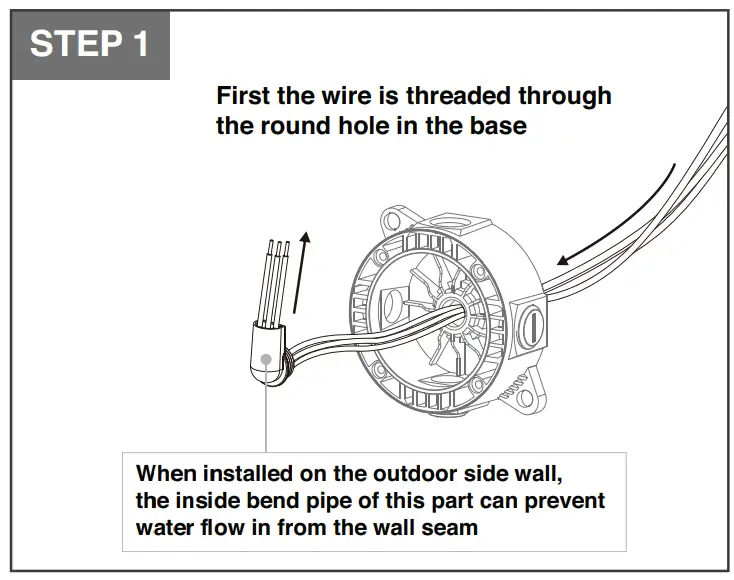 STEP 1

First the wire is threaded through the round hole in the base

When installed on the outdoor side wall, the inside bend pipe of this part can prevent water flow in from the wall seam