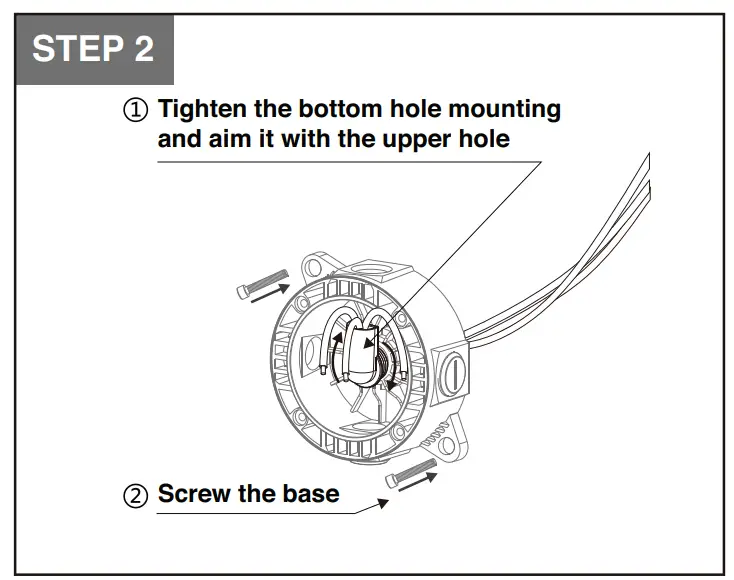 STEP 2

① Tighten the bottom hole mounting and aim it with the upper hole

② Screw the base