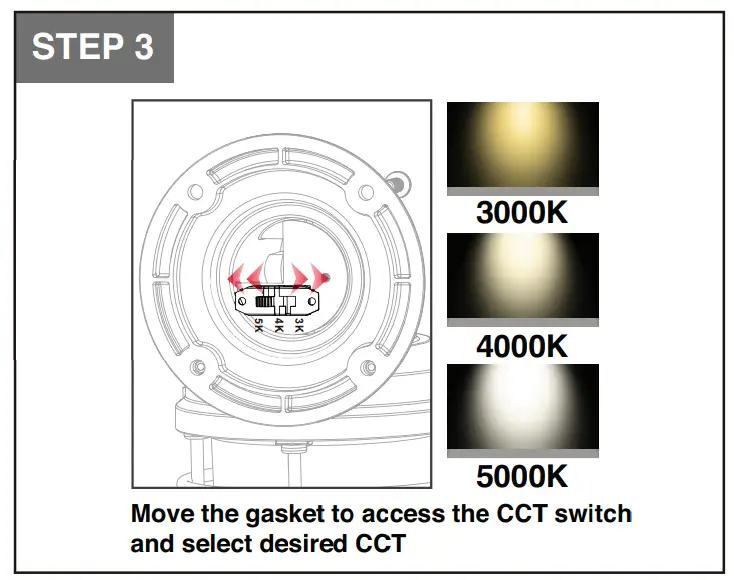 STEP 3

5K 4K 3K

3000K

4000K

5000K

Move the gasket to access the CCT switch and select desired CCT