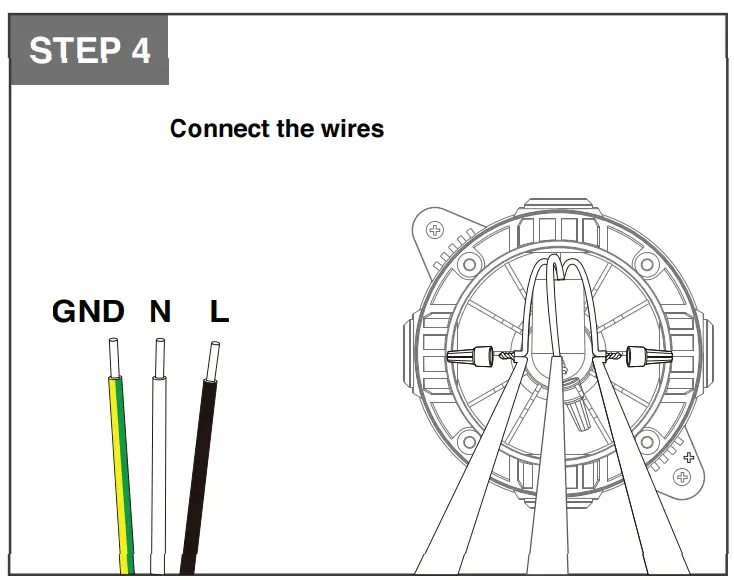 STEP 4

Connect the wires

GND N L