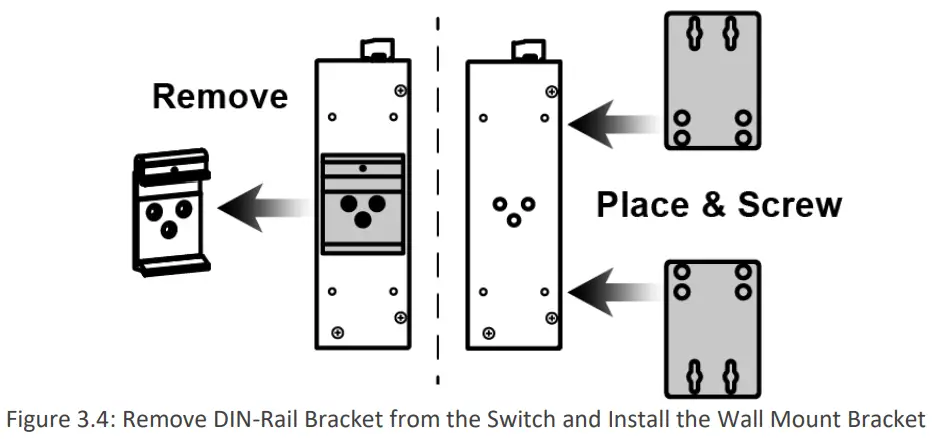 Remove

Place & Screw

Figure 3.4: Remove DIN-Rail Bracket from the Switch and Install the Wall Mount Bracket