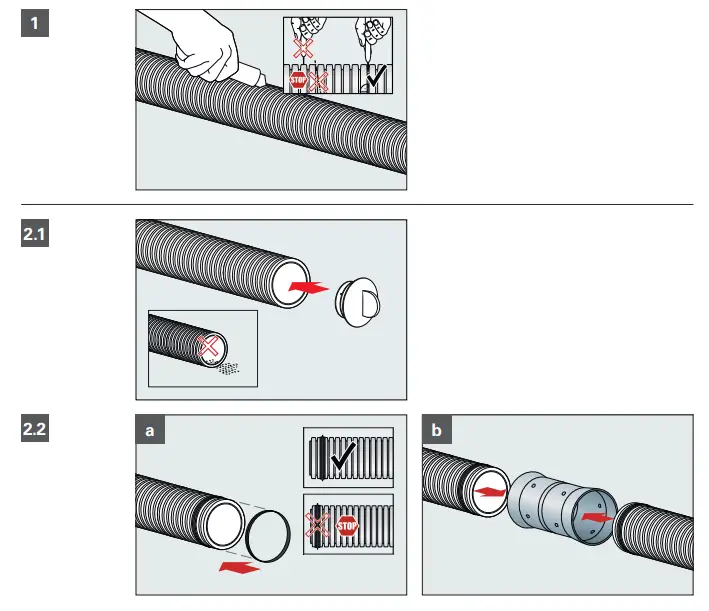 1

STOP

2.1

2.2

a

STOP

b