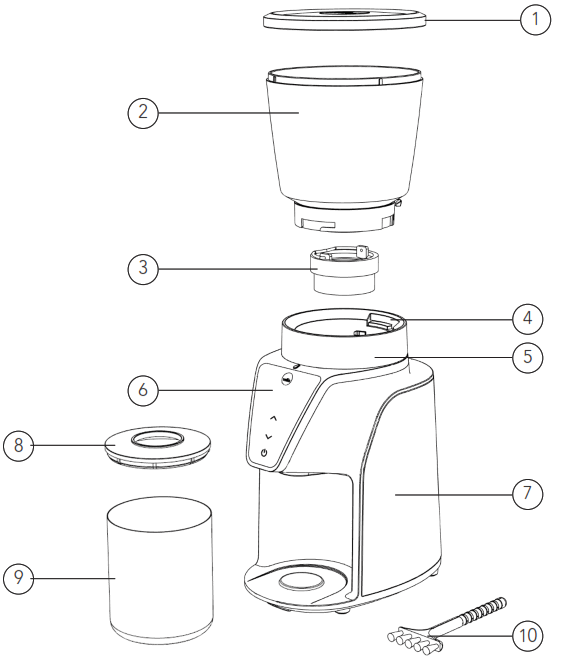 1
2
3
4
5
6
8
7
9
10