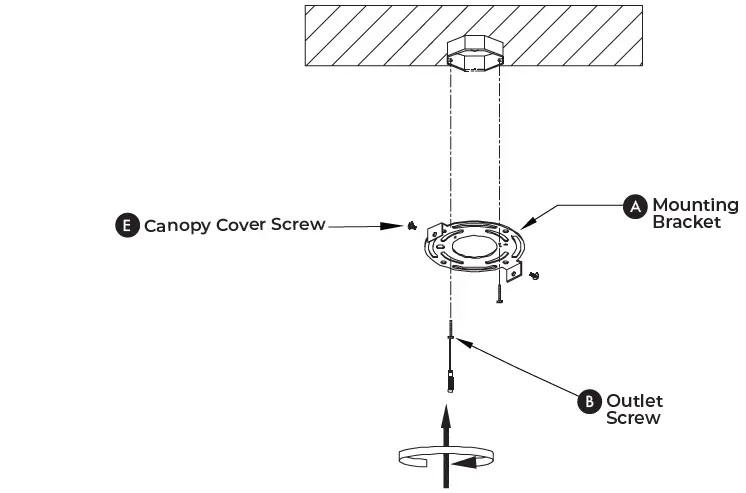 E Canopy Cover Screw

A Mounting Bracket

B Outlet Screw