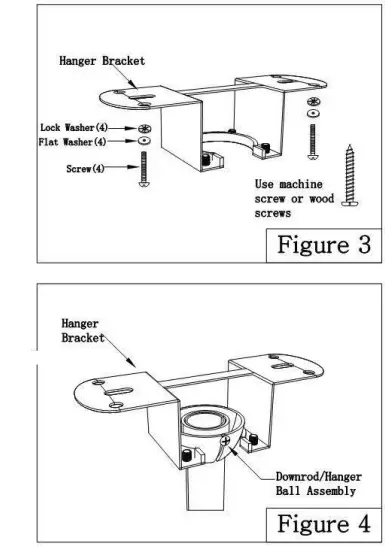 Hanger Bracket

Lock Washer(4)
Flat Washer(4)

Screw(4)

Use machine screw or wood screws

Figure 3

Hanger Bracket

Downrod/Hanger Ball Assembly

Figure 4