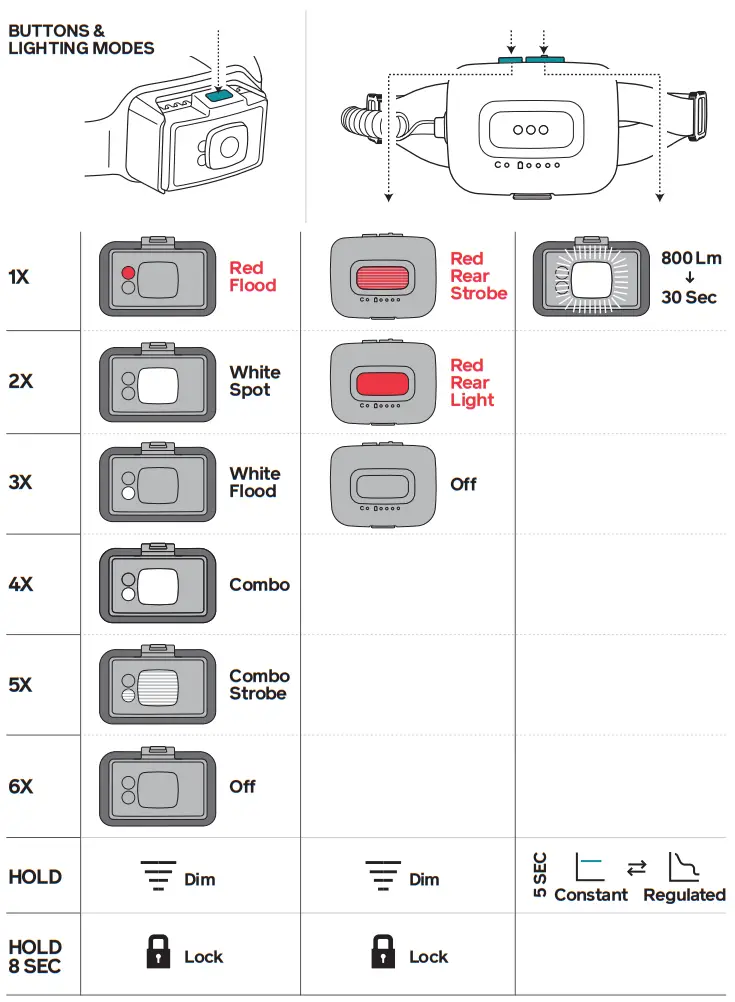 BUTTONS & LIGHTING MODES

| | | | |
|---|---|---|---|
| 1X | Red Flood | Red Rear Strobe | 800 Lm ↓ 30 Sec |
| 2X | White Spot | Red Rear Light | |
| 3X | White Flood | Off | |
| 4X | Combo | | |
| 5X | Combo Strobe | | |
| 6X | Off | | |
| HOLD | Dim | Dim | 5 SEC Constant ⇄ Regulated |
| HOLD 8 SEC | Lock | Lock | |