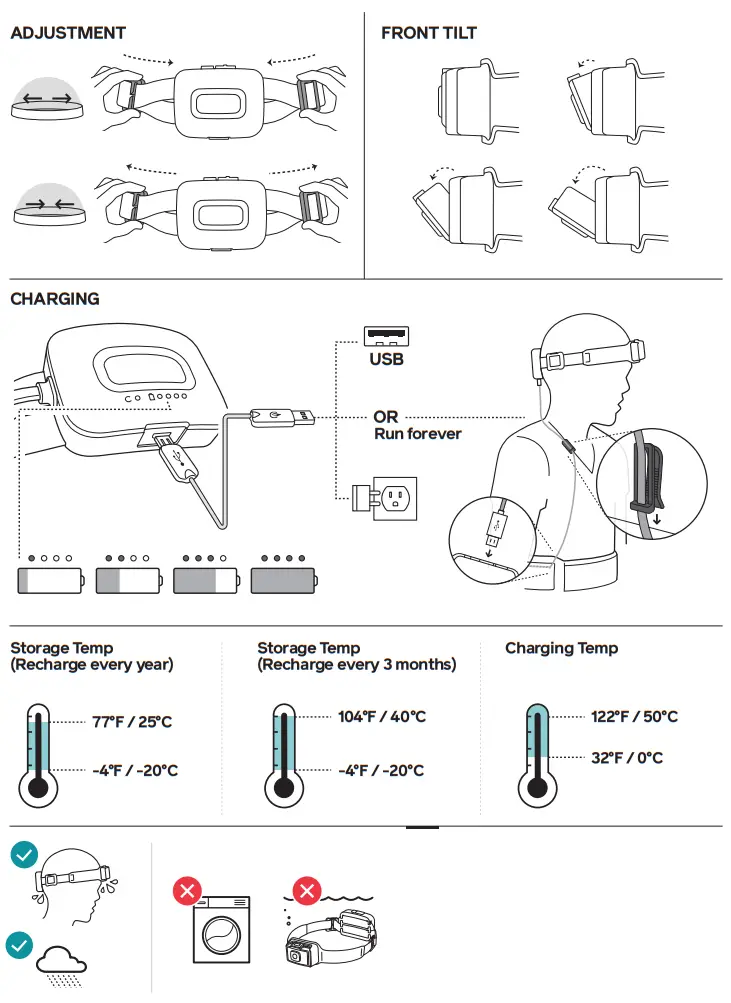 ADJUSTMENT

FRONT TILT

CHARGING

USB

OR
Run forever

Storage Temp
(Recharge every year)

77°F / 25°C

-4°F / -20°C

Storage Temp
(Recharge every 3 months)

104°F / 40°C

-4°F / -20°C

Charging Temp

122°F / 50°C

32°F / 0°C