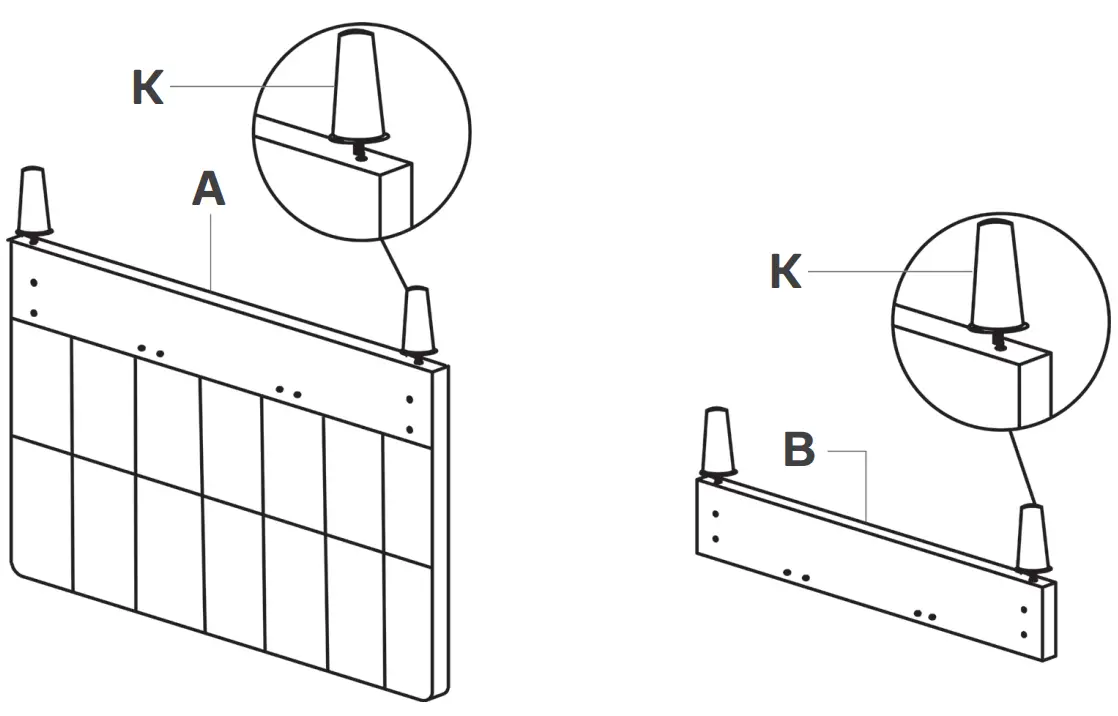 K
A
K
B