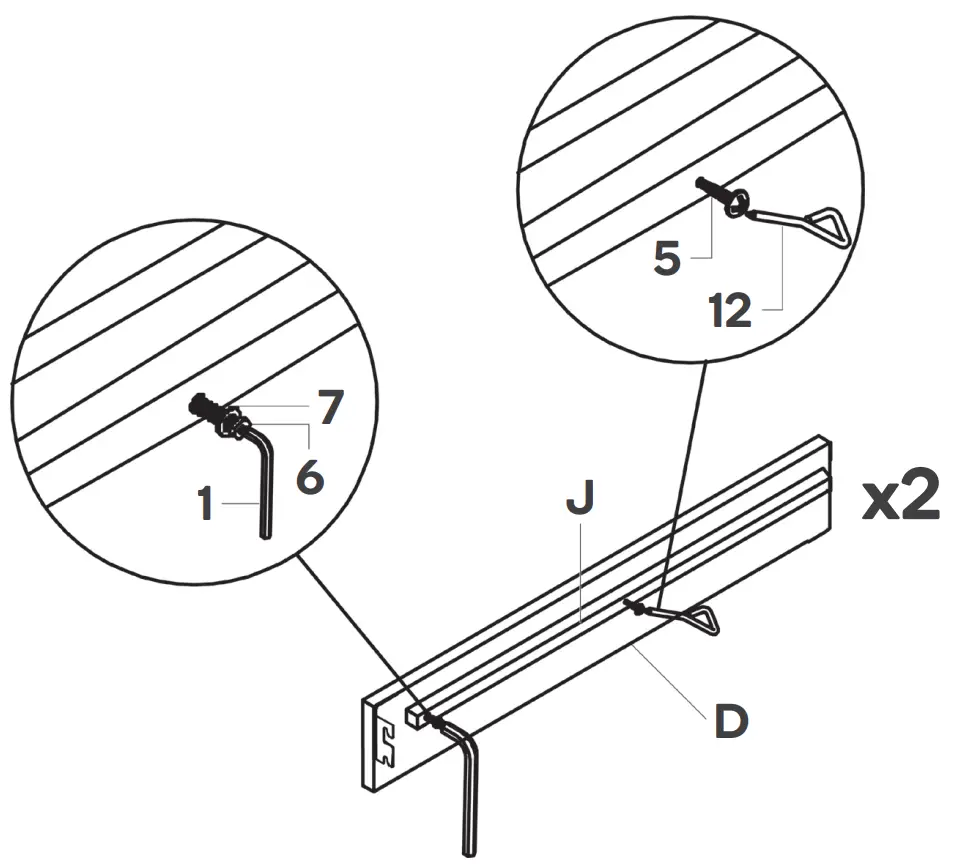 5
12
7
6
1
J
x2
D