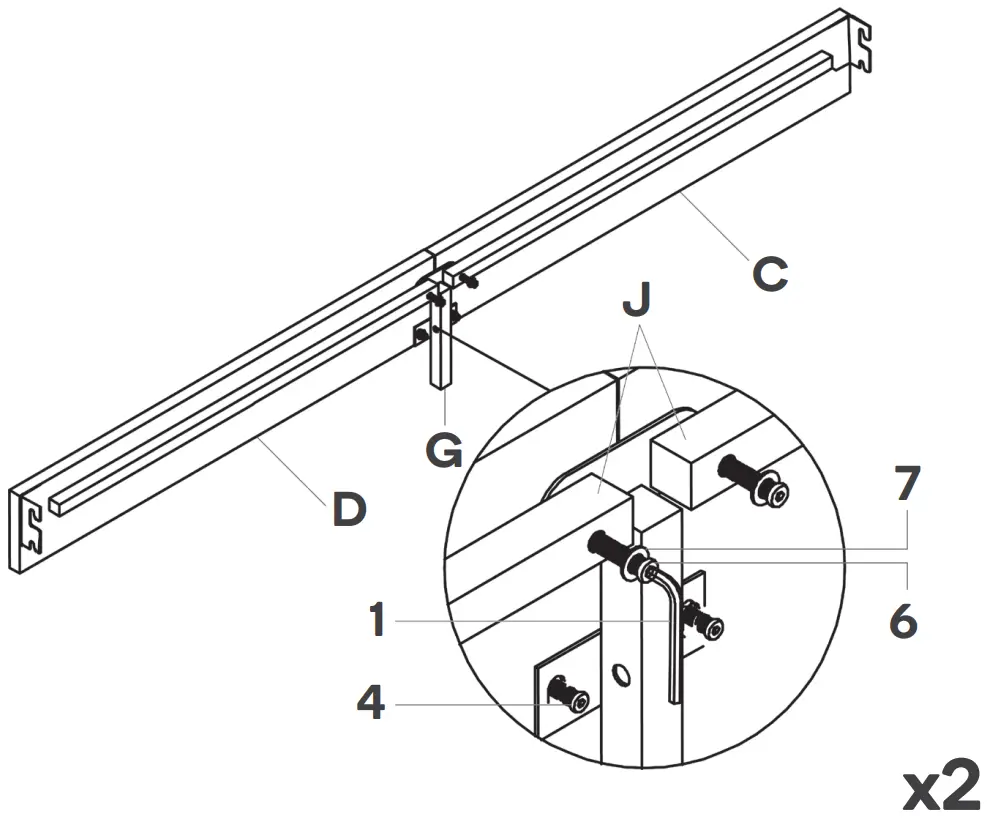 C
J
G
D
7
6
1
4
x2