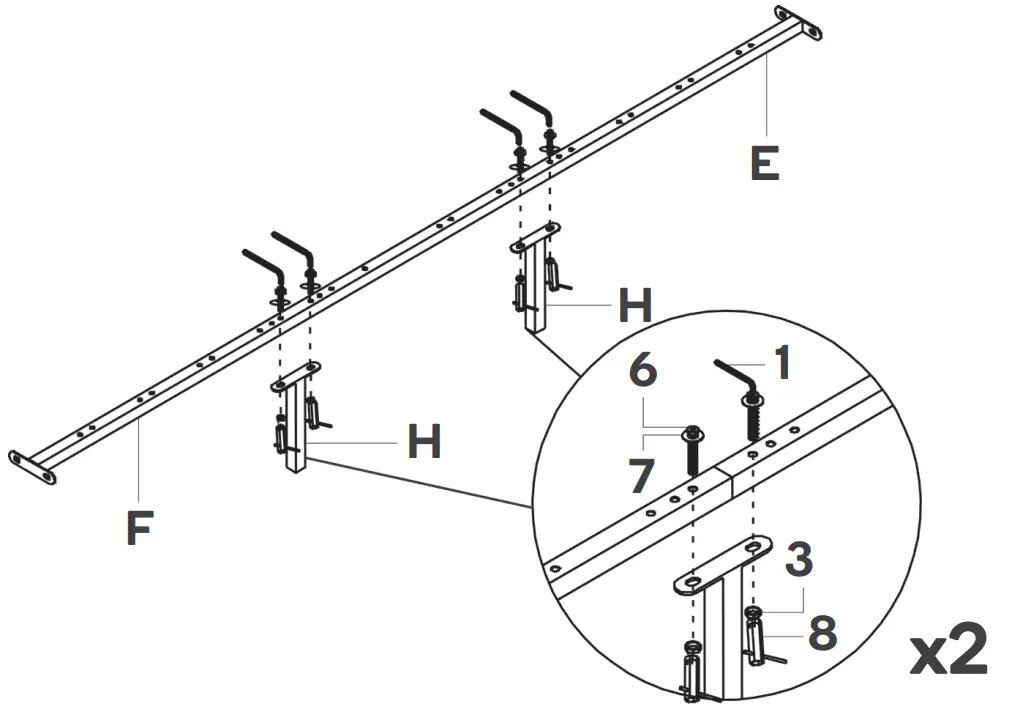 E
H
H
F
6
1
7
3
8
x2