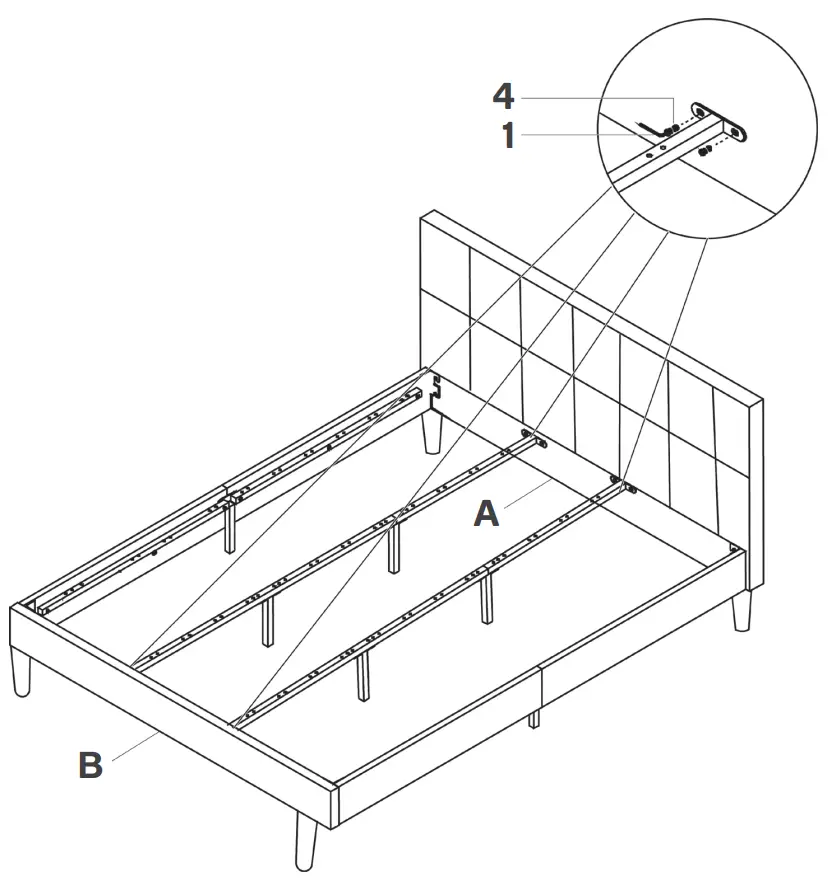 4
1
A
B