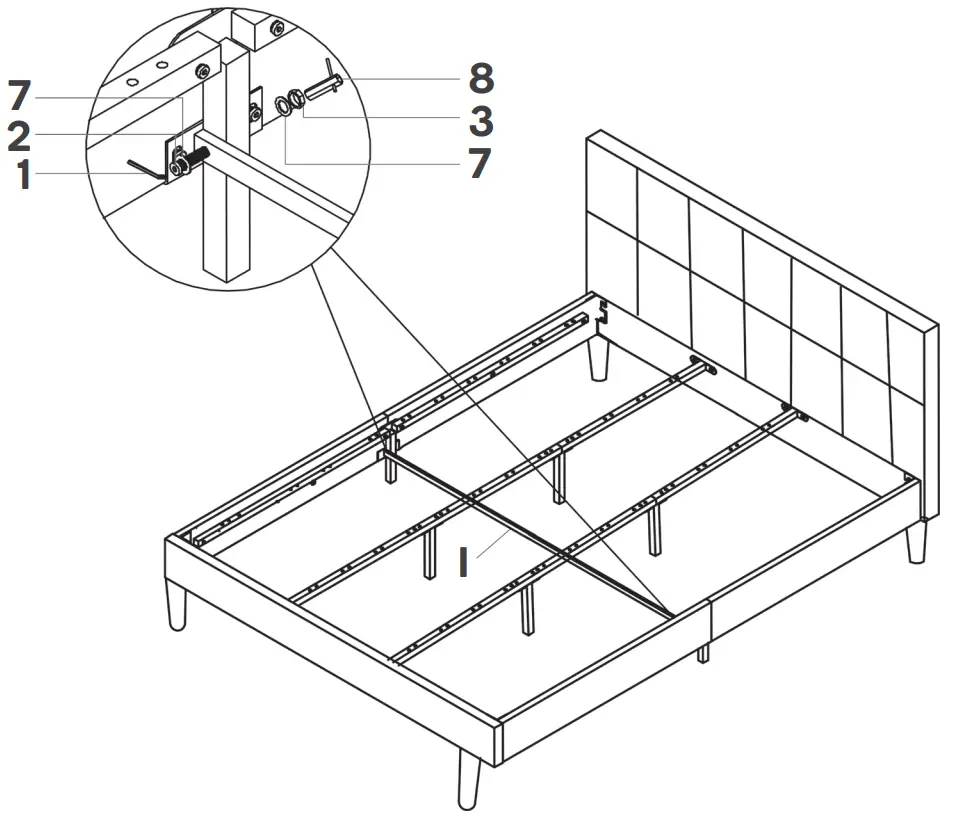 7
2
1
8
3
7
I