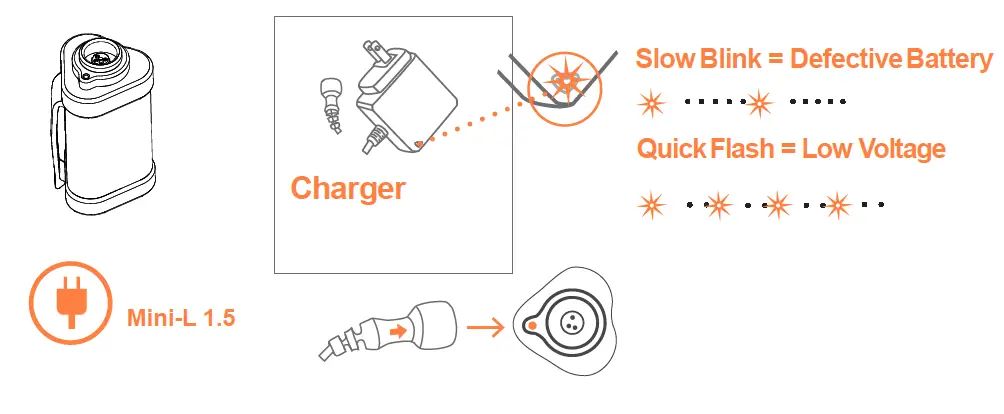 Charger

Slow Blink = Defective Battery

Quick Flash = Low Voltage

Mini-L 1.5