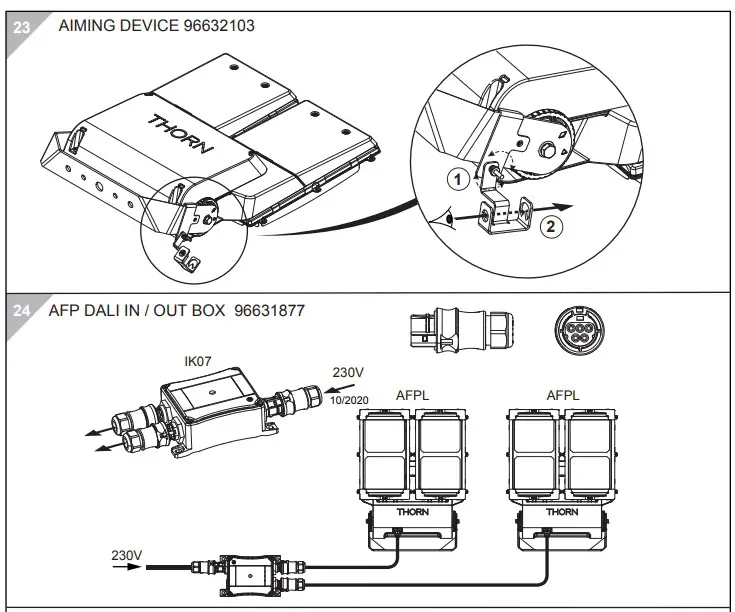 23 AIMING DEVICE 96632103

THORN

1

2

24 AFP DALI IN / OUT BOX 96631877

IK07

230V

10/2020

AFPL

AFPL

THORN

THORN

230V