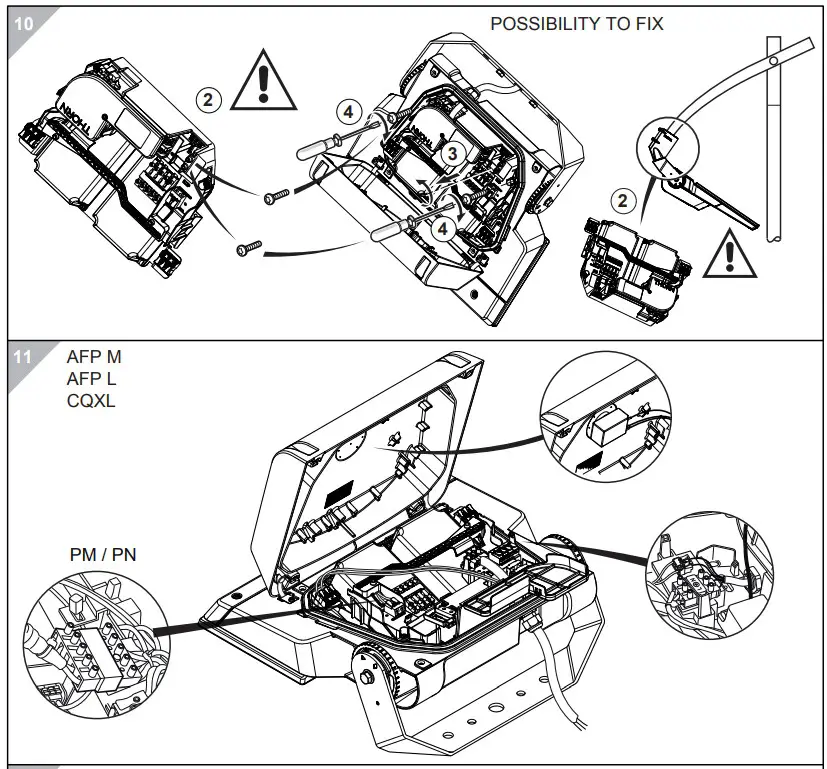 10

POSSIBILITY TO FIX

2

4

3

4

2

THORN

11

AFP M
AFP L
CQXL

PM / PN