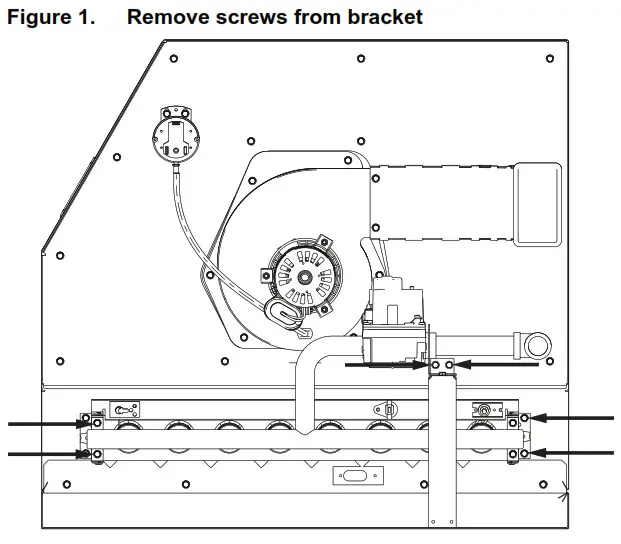 Figure 1. Remove screws from bracket