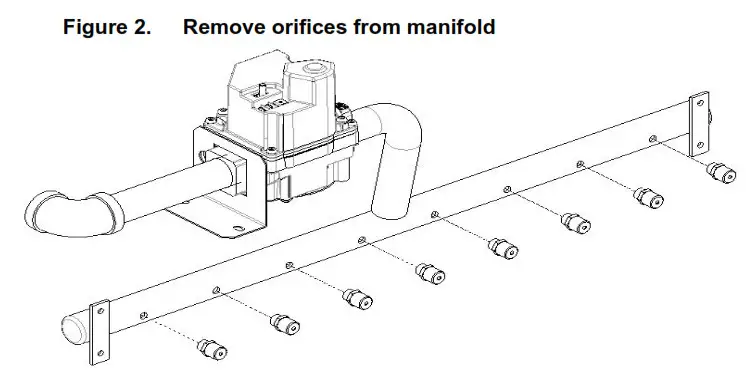 Figure 2. Remove orifices from manifold