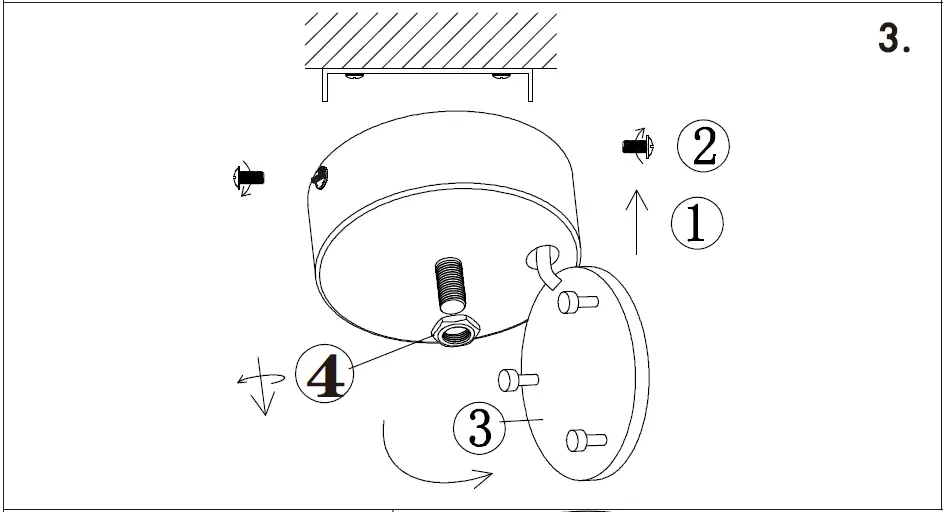 3.

2

1

4

3