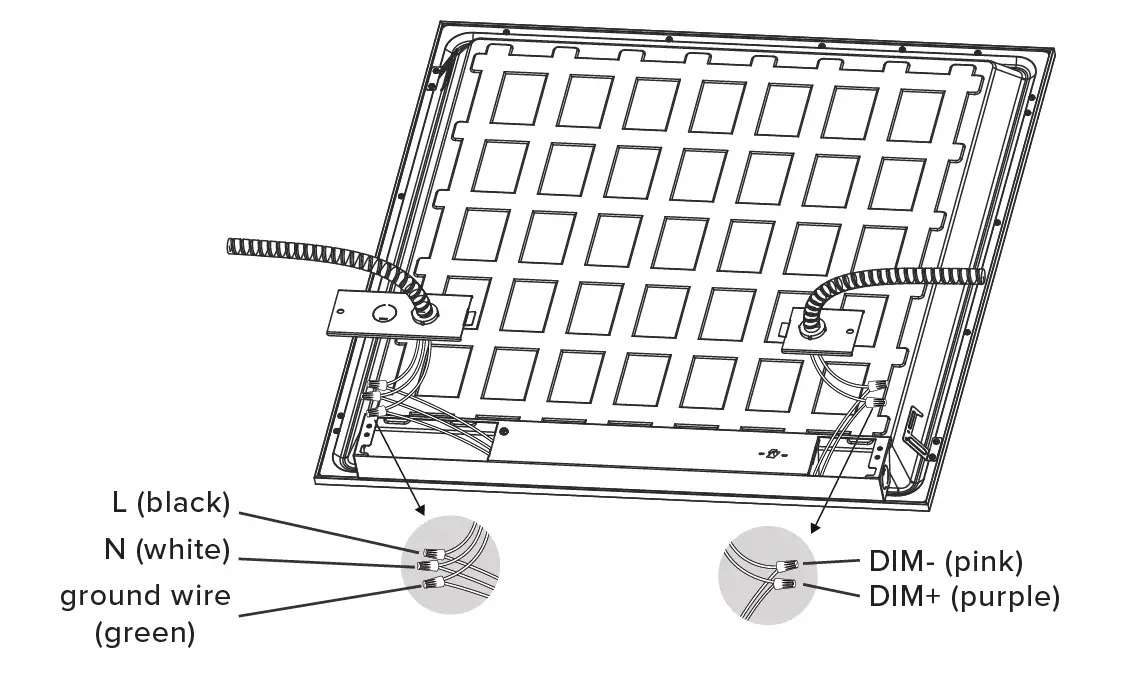 L (black)
N (white)
ground wire (green)

DIM- (pink)
DIM+ (purple)