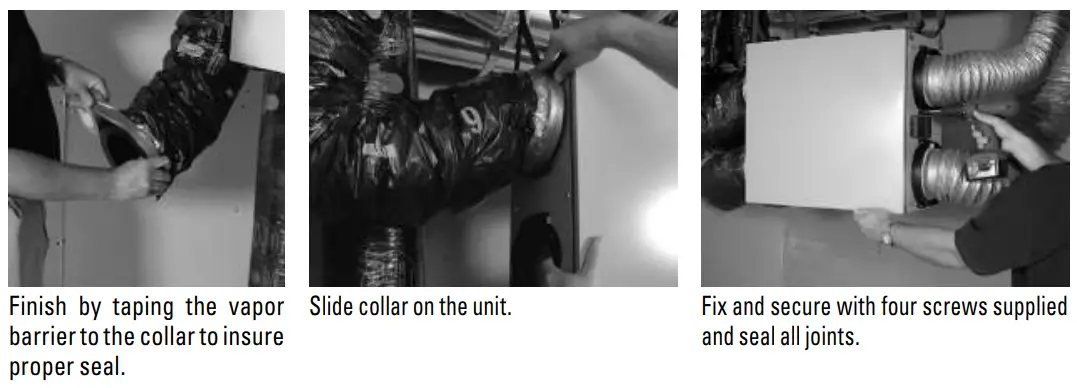 Finish by taping the vapor barrier to the collar to insure proper seal.

Slide collar on the unit.

Fix and secure with four screws supplied and seal all joints.