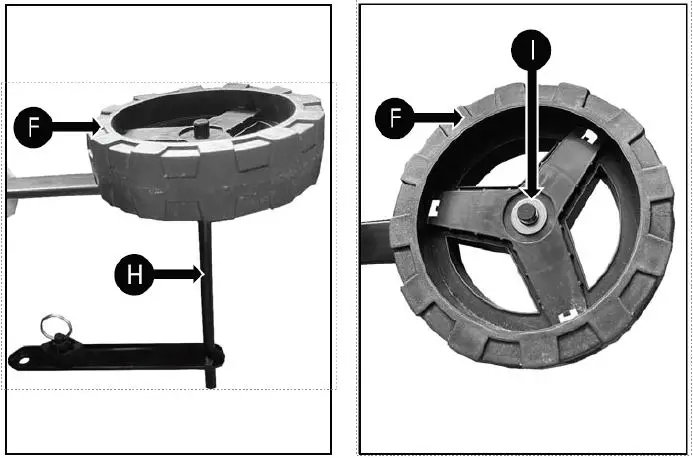 F
H
I
F