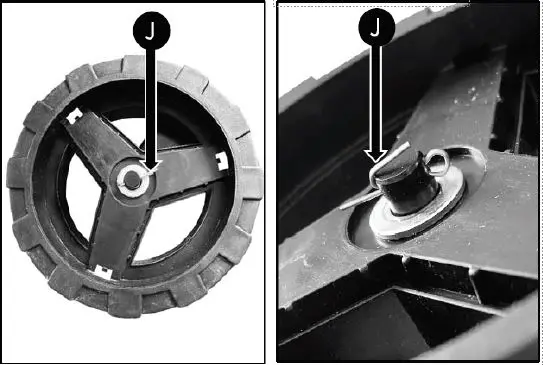 J

J