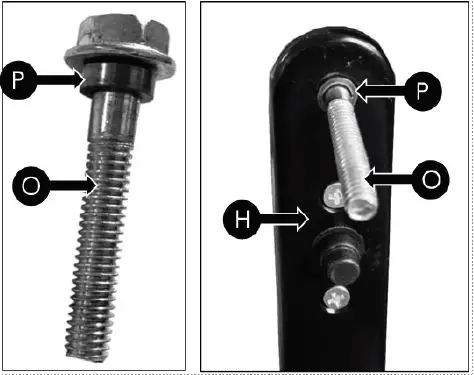 P
O
P
O
H