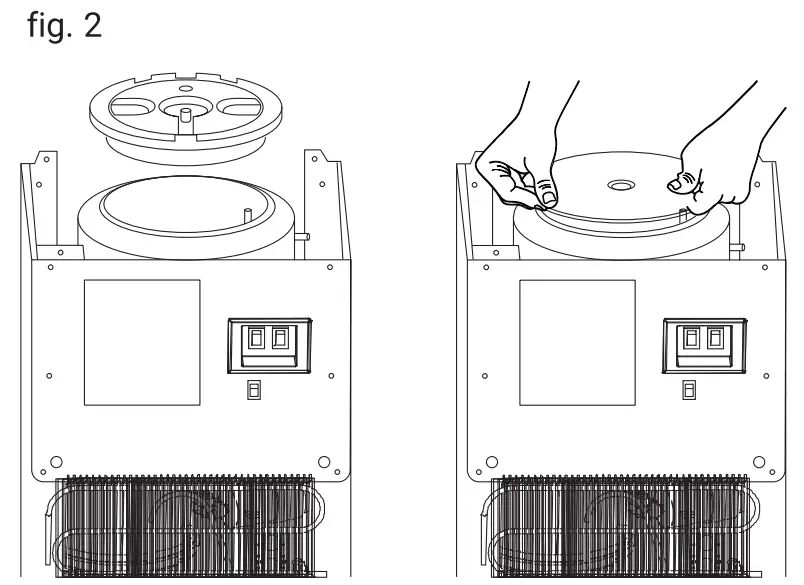 fig. 2