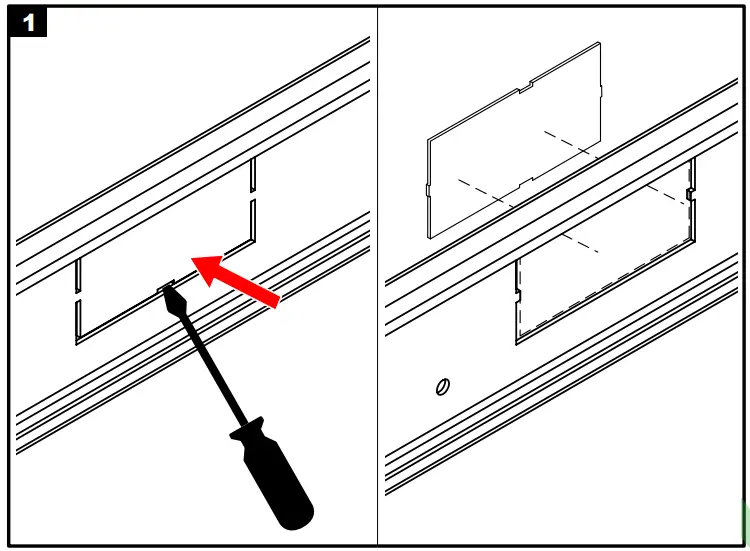 1