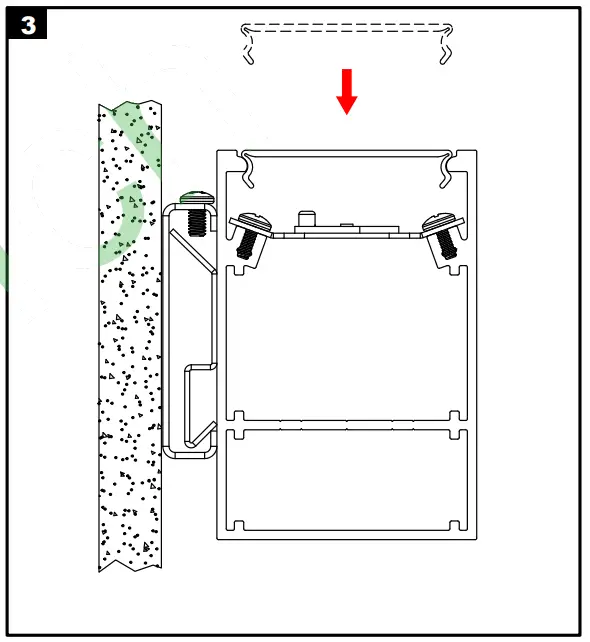 3