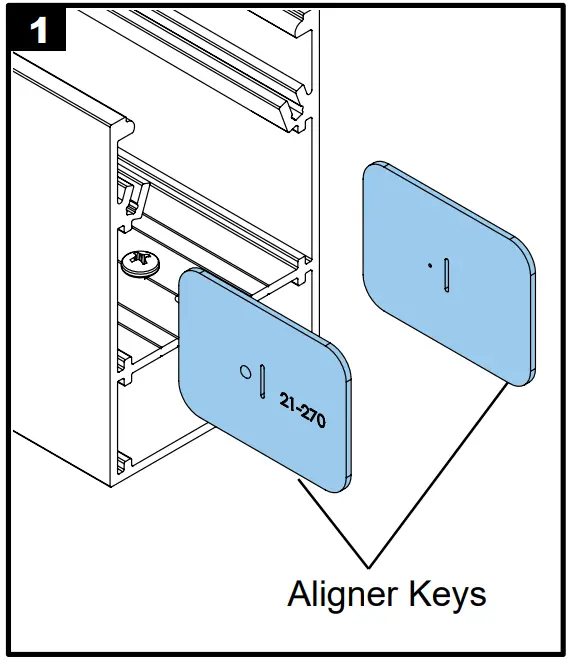 1

21-270

Aligner Keys