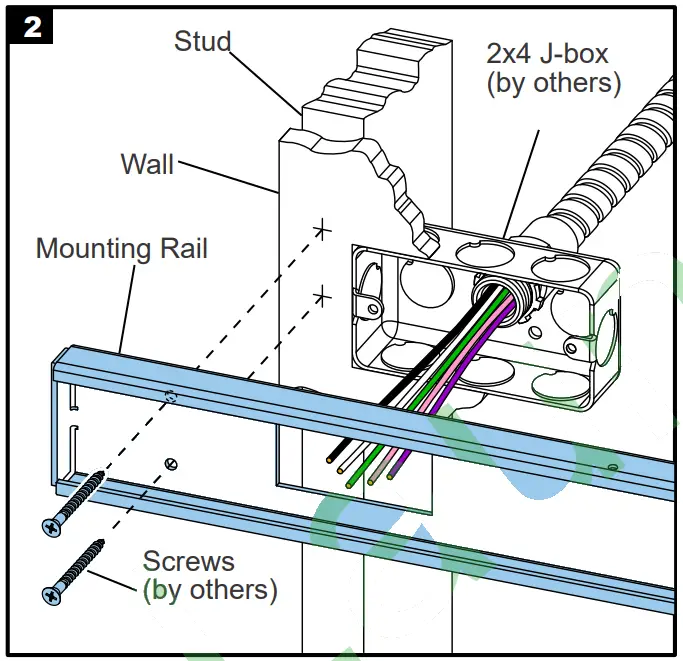 2

Stud

2x4 J-box
(by others)

Wall

Mounting Rail

Screws
(by others)