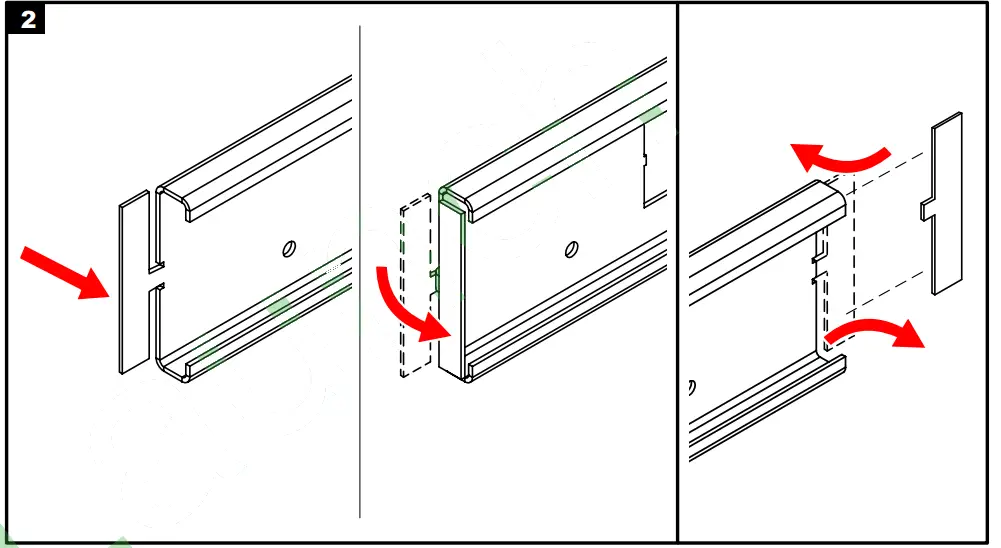 2