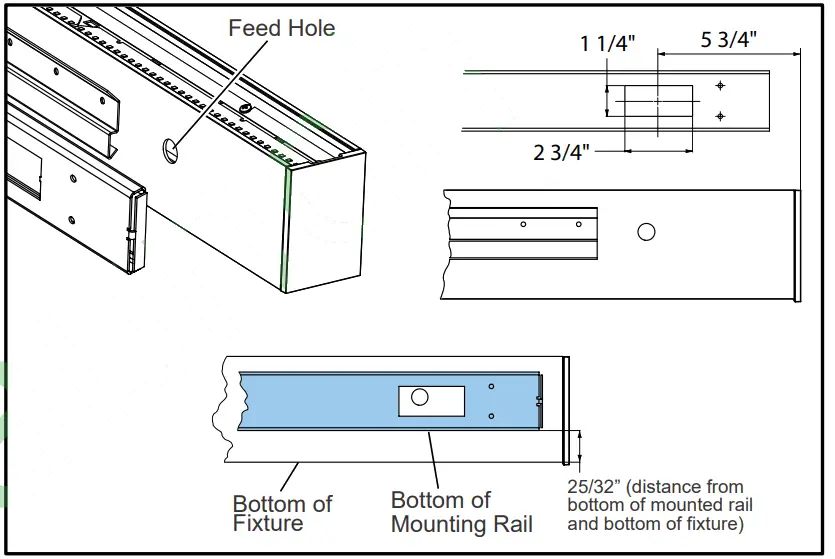 Feed Hole

1 1/4"

5 3/4"

2 3/4"

Bottom of Fixture

Bottom of Mounting Rail

25/32” (distance from bottom of mounted rail and bottom of fixture)