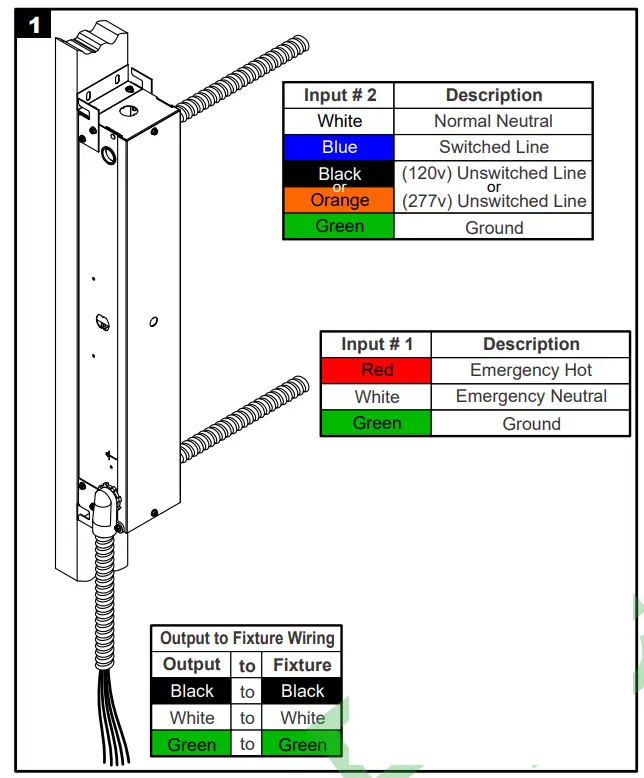 1

| Input # 2 | Description |
|---|---|
| White | Normal Neutral |
| Blue | Switched Line |
| Black or Orange | (120v) Unswitched Line or (277v) Unswitched Line |
| Green | Ground |

| Input # 1 | Description |
|---|---|
| Red | Emergency Hot |
| White | Emergency Neutral |
| Green | Ground |

Output to Fixture Wiring

| Output | to | Fixture |
|---|---|---|
| Black | to | Black |
| White | to | White |
| Green | to | Green |