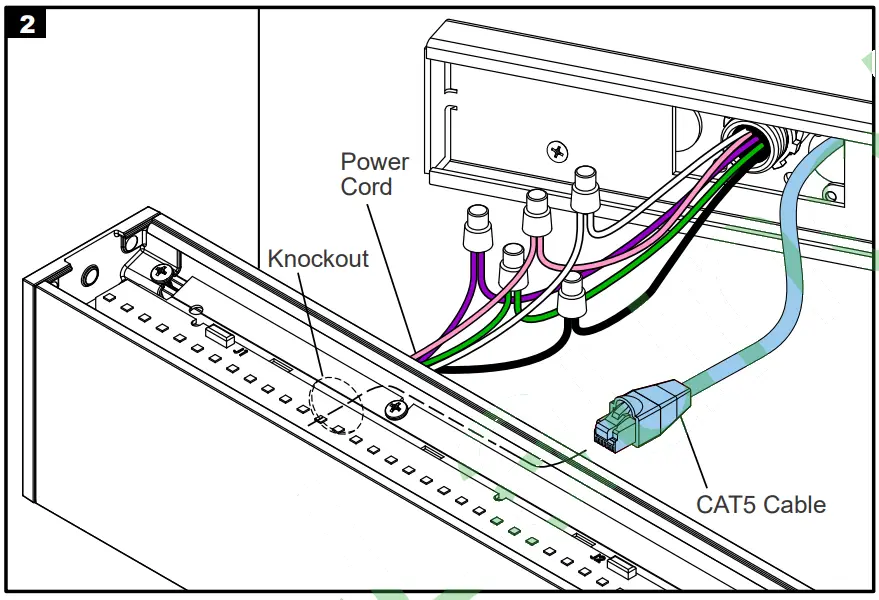 2

Power Cord

Knockout

CAT5 Cable