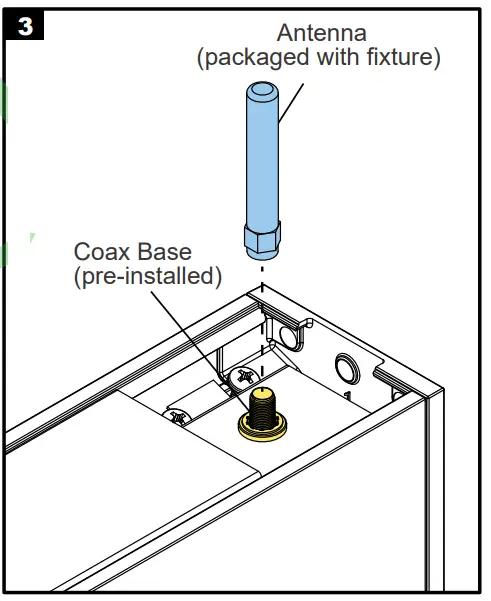 3

Antenna
(packaged with fixture)

Coax Base
(pre-installed)