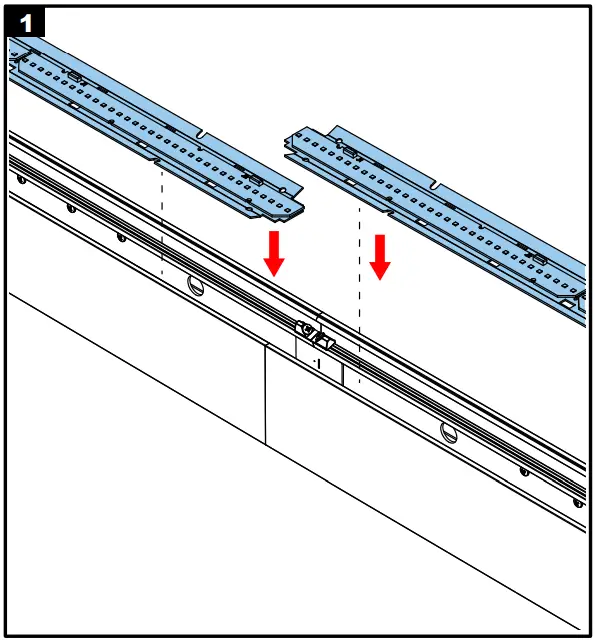 1