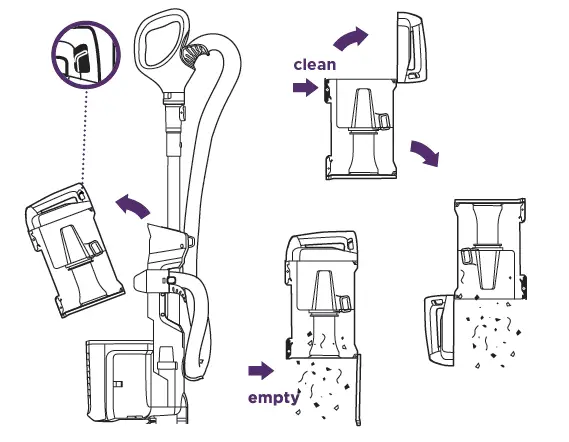 clean

empty