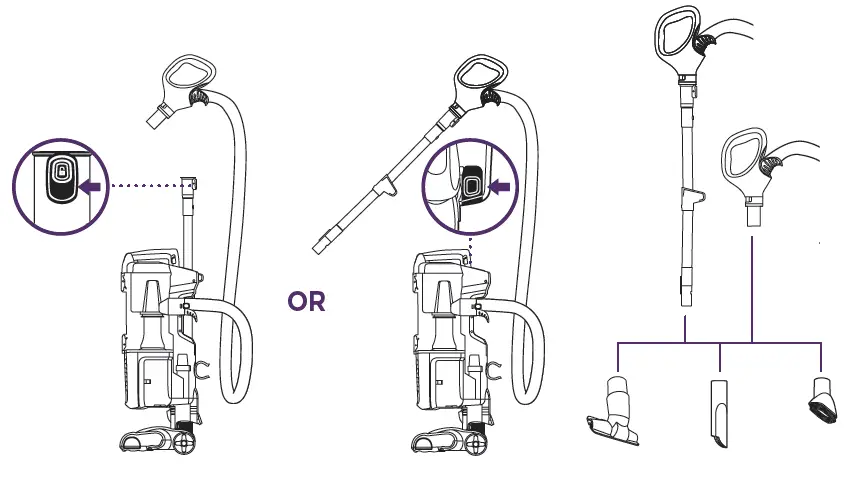 OR