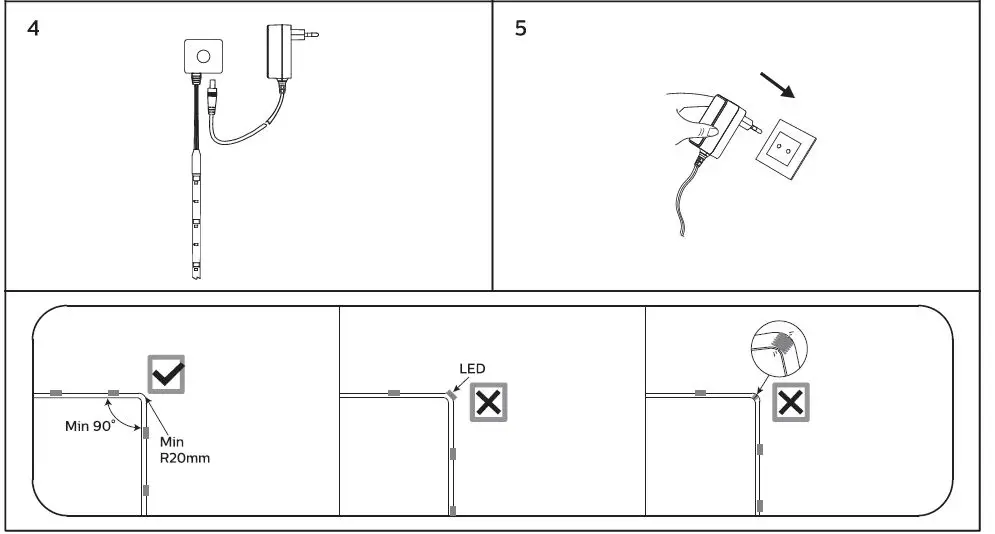 4

5

Min 90°

Min R20mm

LED