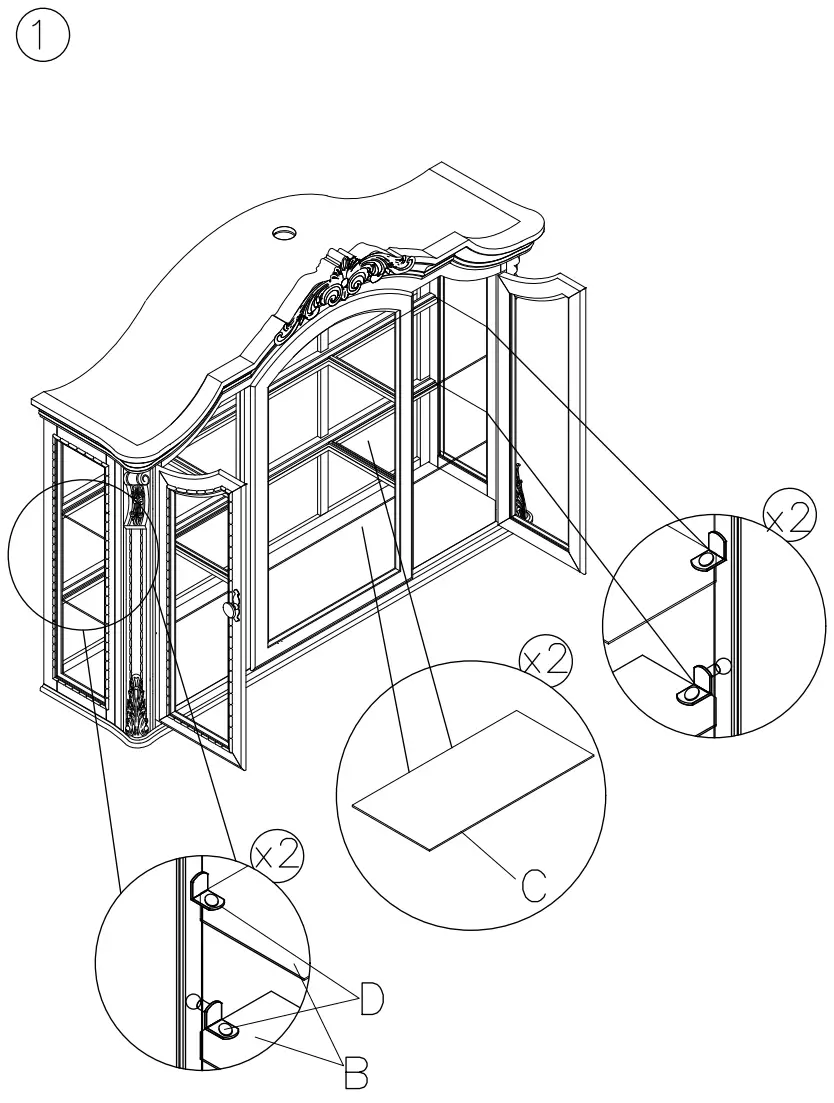 1

x2

x2

C

x2

D

B