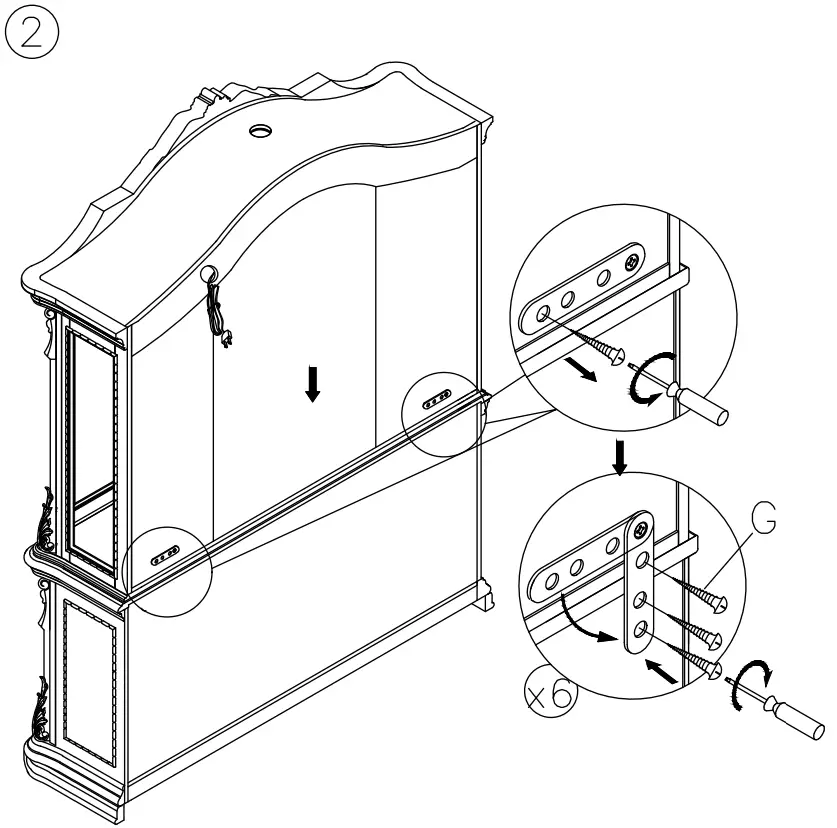 ②

G

x6