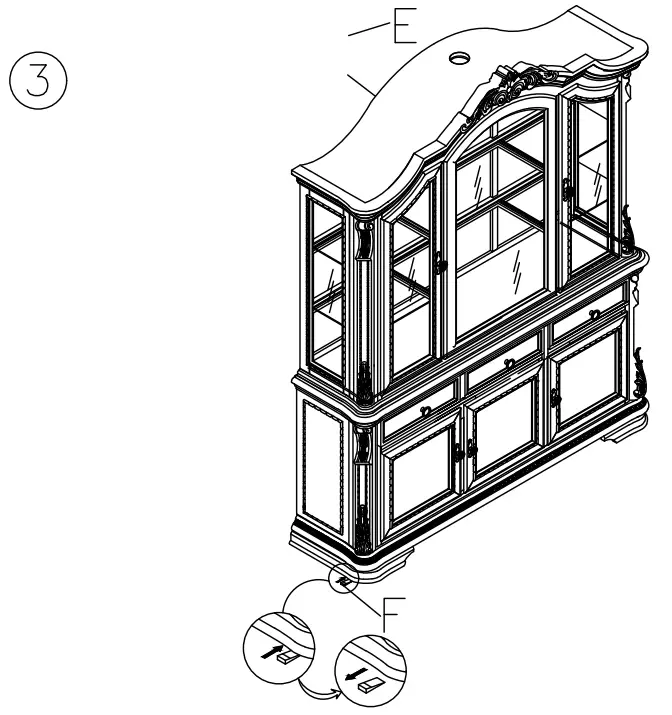 3

E

F