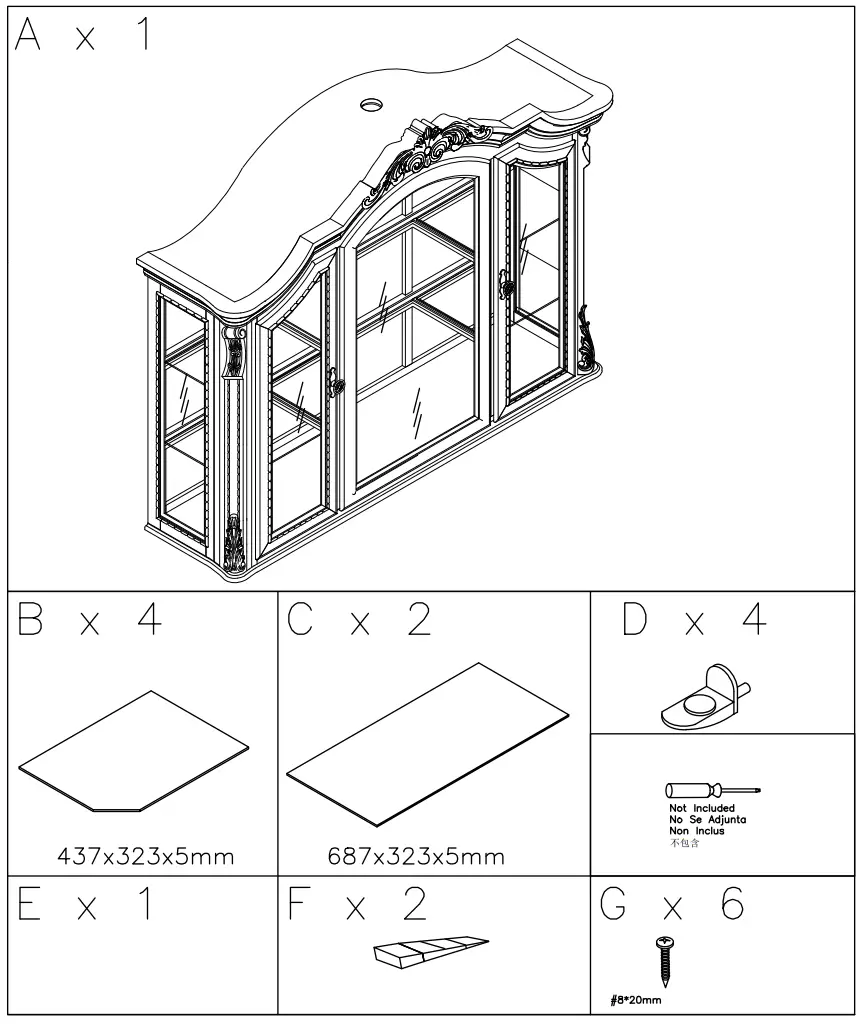 A x 1

B x 4

437x323x5mm

C x 2

687x323x5mm

D x 4

Not Included
No Se Adjunta
Non Inclus
不包含

E x 1

F x 2

G x 6

#8*20mm