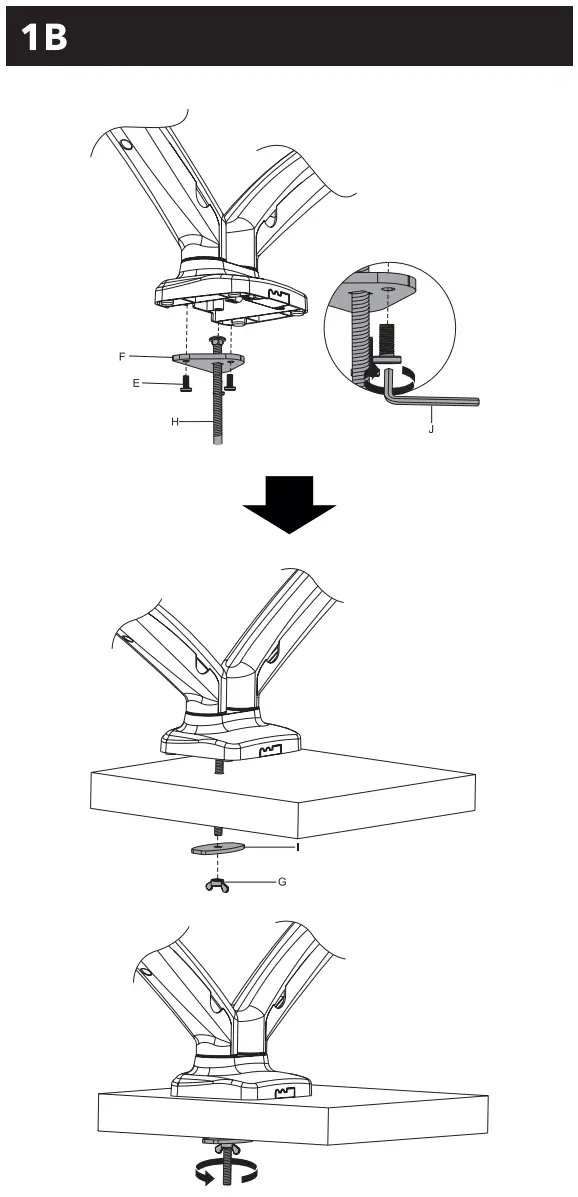 1B

F

E

H

J

I

G