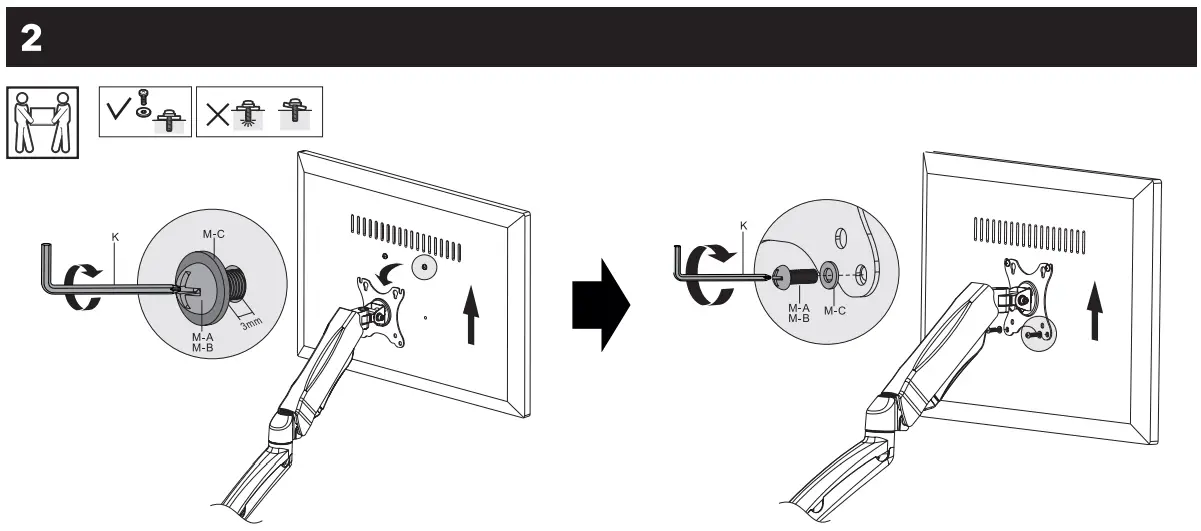 2

K
M-C
M-A
M-B
3mm

K
M-A
M-B
M-C