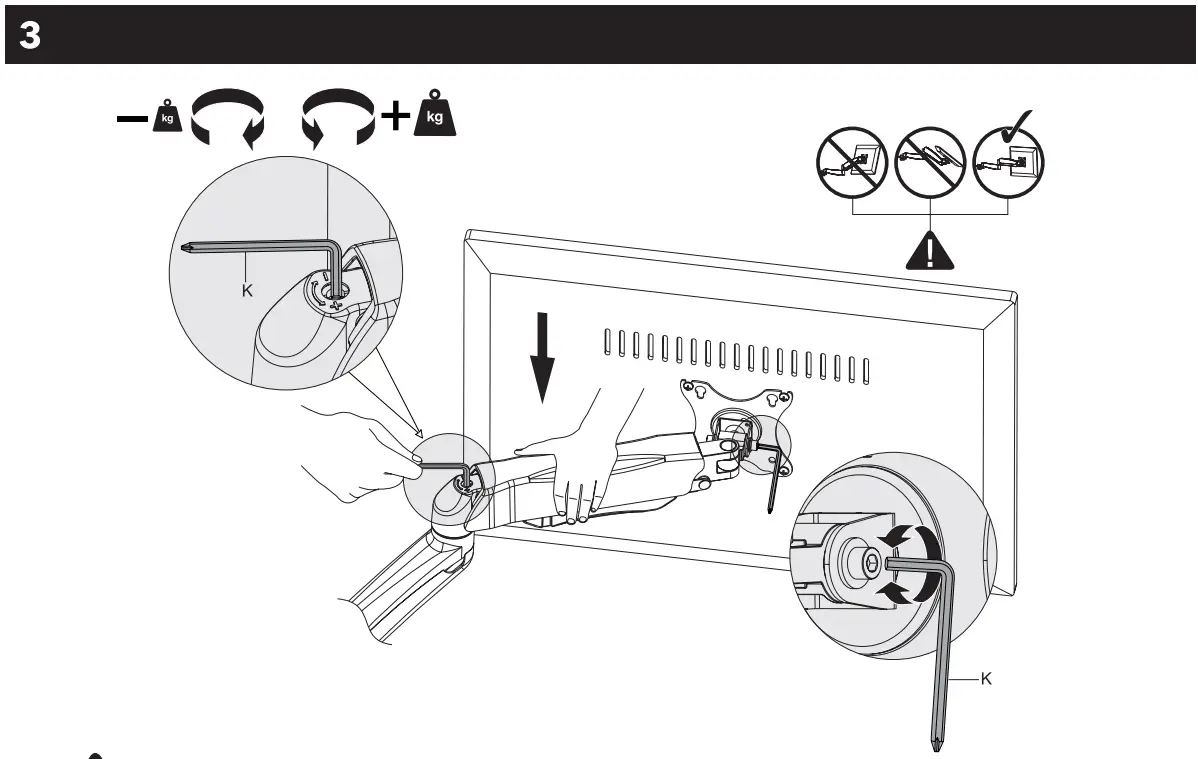 3

− kg + kg

K

K