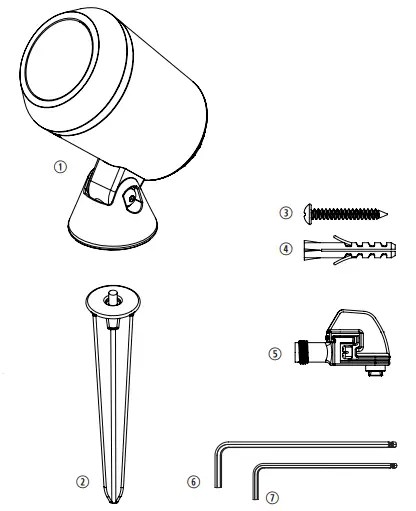 ①
③
④
⑤
②
⑥
⑦